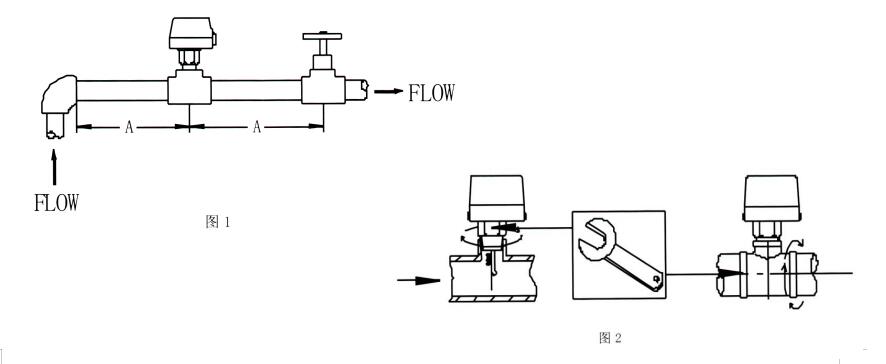 FLOW

A

A

FLOW

图 1

图 2