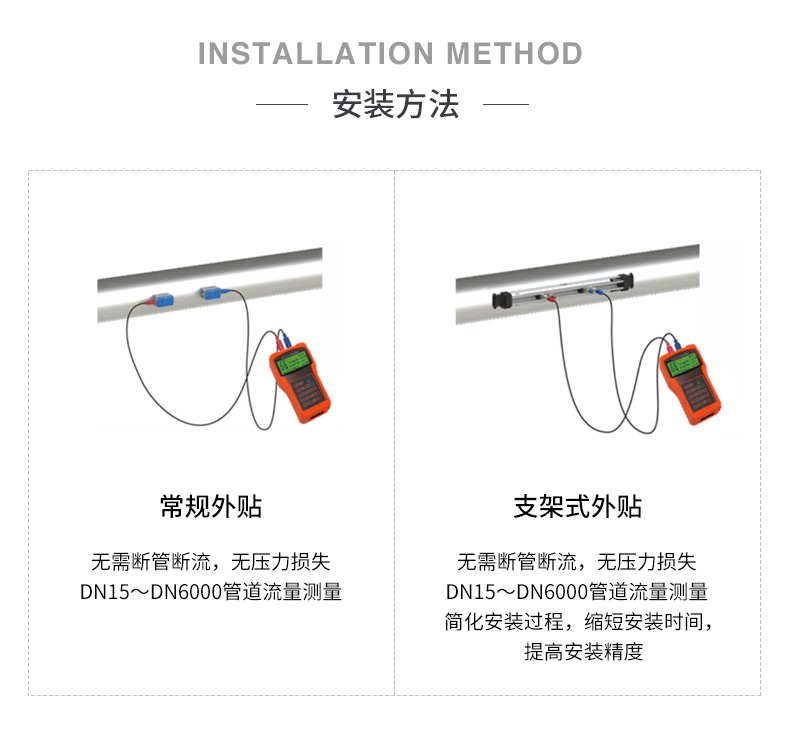 INSTALLATION METHOD

安装方法

常规外贴

无需断管断流，无压力损失
DN15～DN6000管道流量测量

支架式外贴

无需断管断流，无压力损失
DN15～DN6000管道流量测量
简化安装过程，缩短安装时间，
提高安装精度